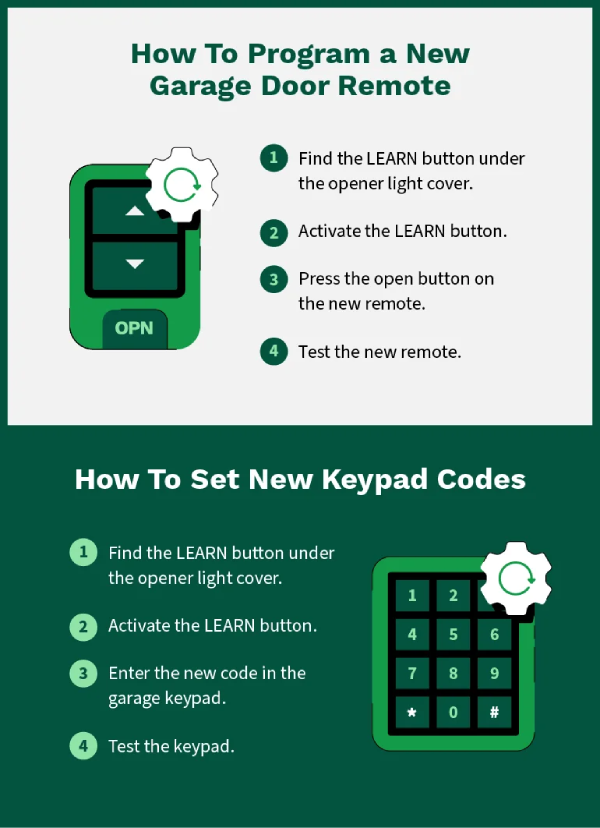 How To Program a New Garage Door Remote

OPN

1 Find the LEARN button under the opener light cover.

2 Activate the LEARN button.

3 Press the open button on the new remote.

4 Test the new remote.

How To Set New Keypad Codes

1 Find the LEARN button under the opener light cover.

2 Activate the LEARN button.

3 Enter the new code in the garage keypad.

4 Test the keypad.

1 2
4 5 6
7 8 9
* 0 #